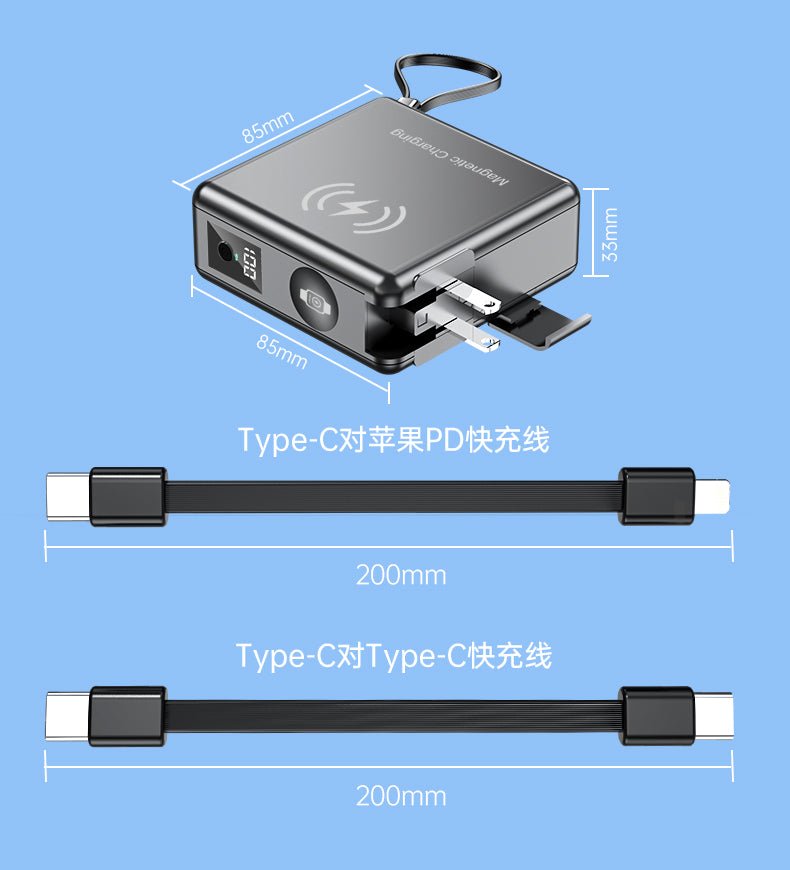 85mm

Magnetic Charging

33mm

85mm

Type-C对苹果PD快充线

200mm

Type-C对Type-C快充线

200mm