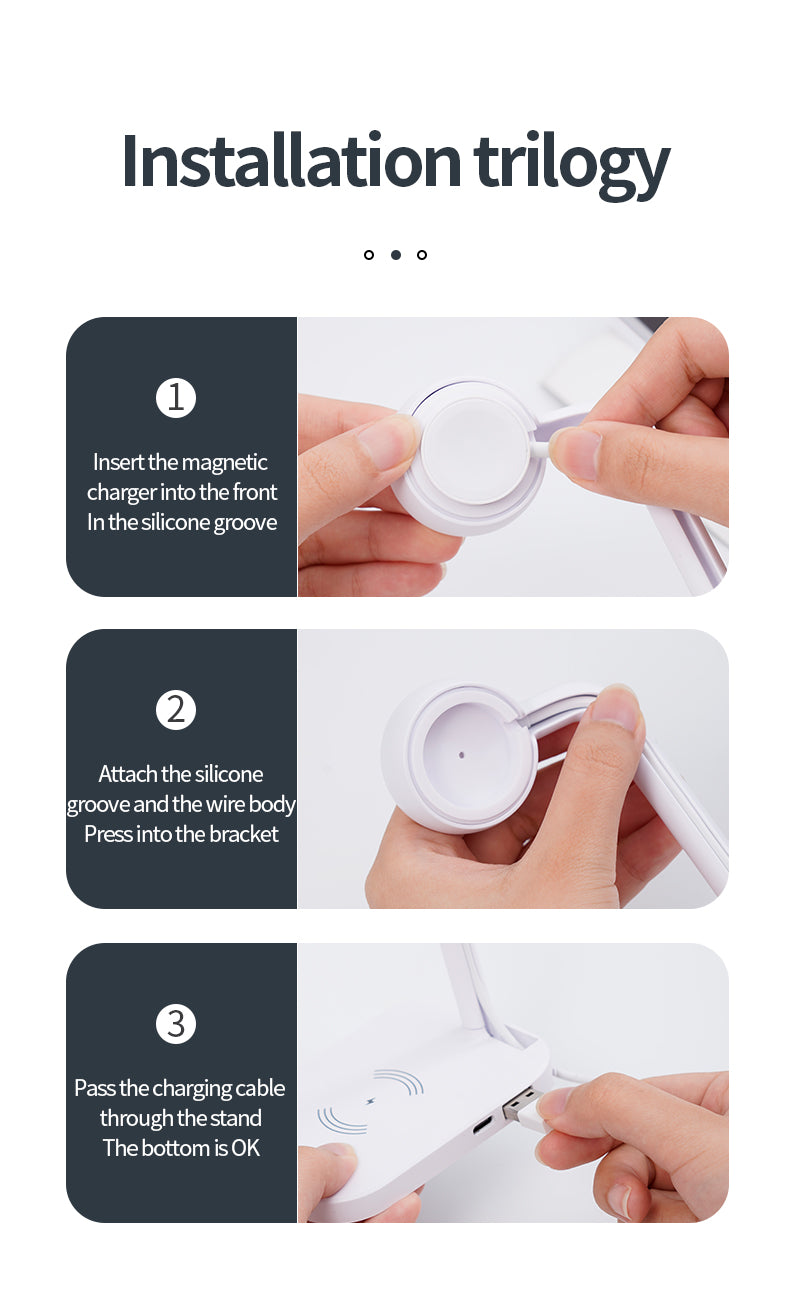 Installation trilogy

1

Insert the magnetic charger into the front In the silicone groove

2

Attach the silicone groove and the wire body Press into the bracket

3

Pass the charging cable through the stand The bottom is OK