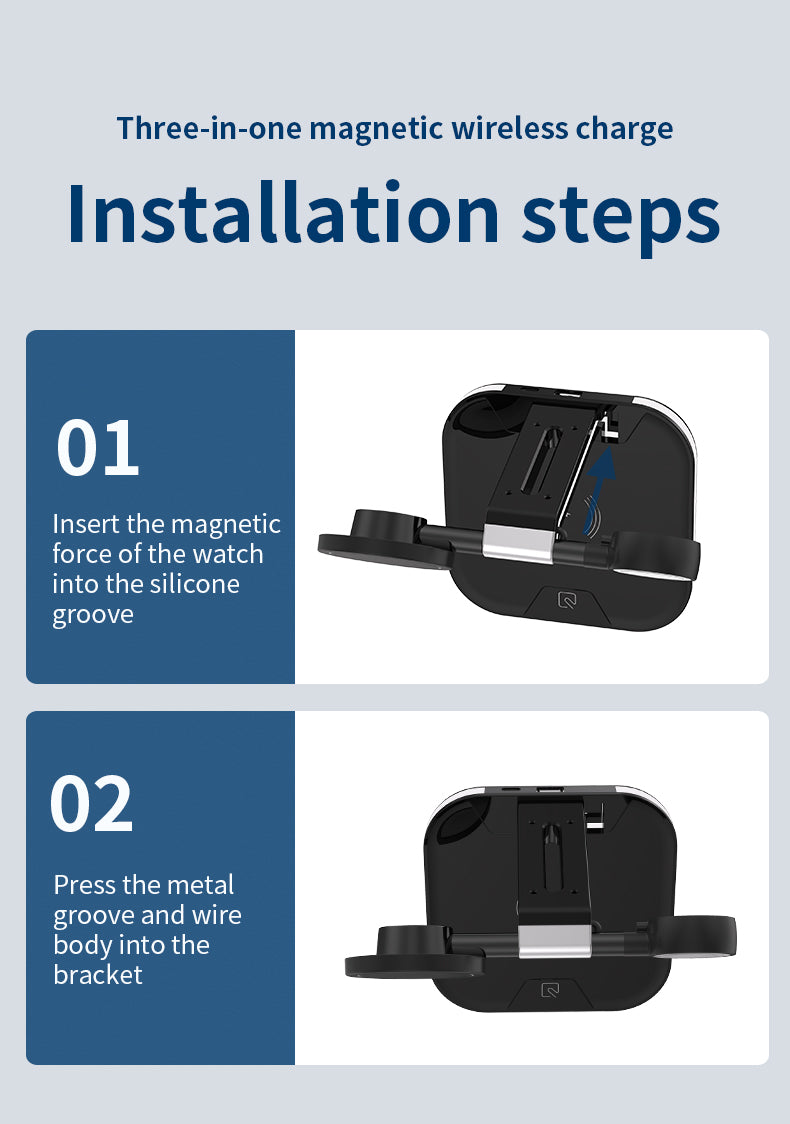 Three-in-one magnetic wireless charge

Installation steps

01

Insert the magnetic force of the watch into the silicone groove

02

Press the metal groove and wire body into the bracket